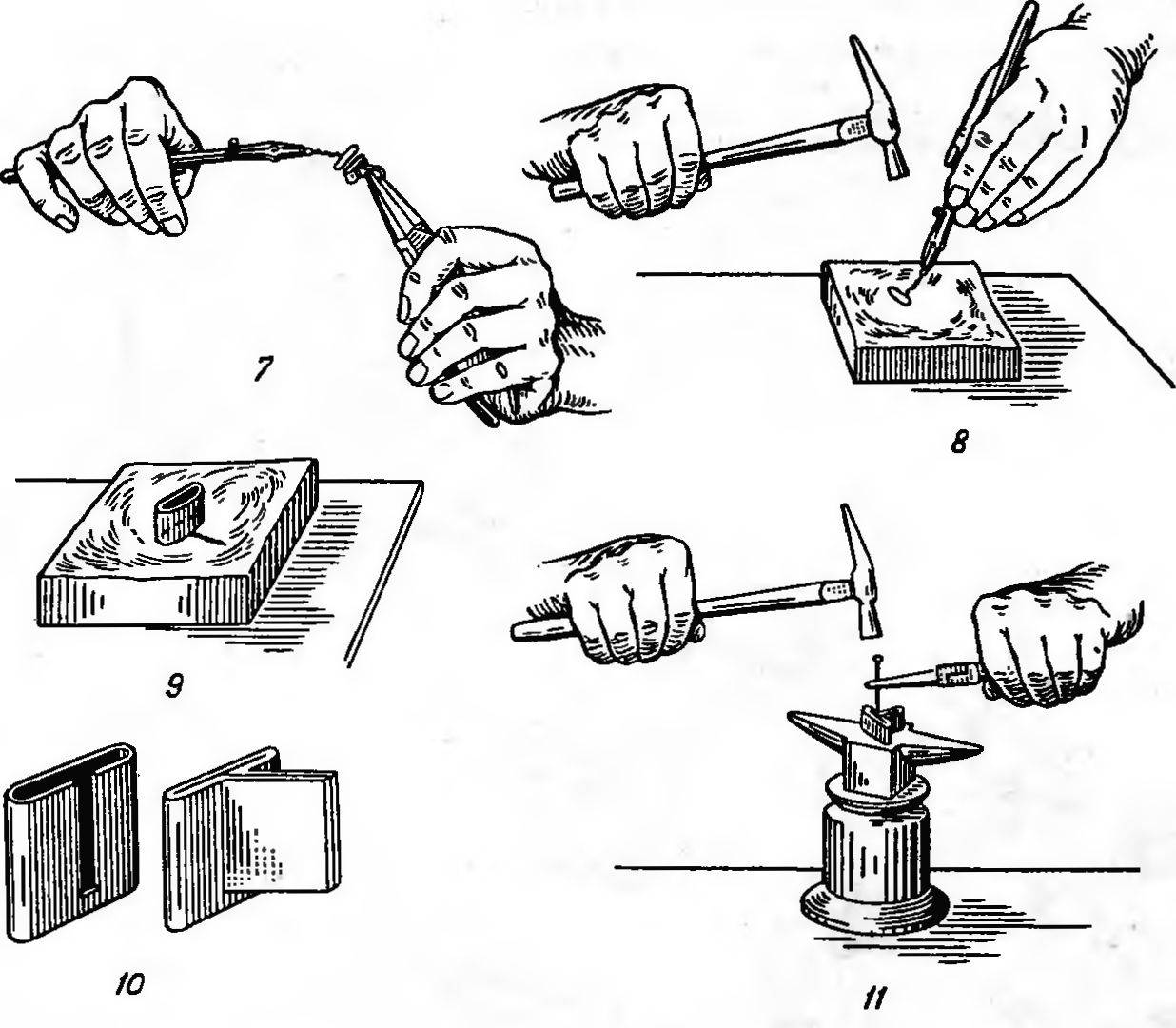 7

8

9

10

11