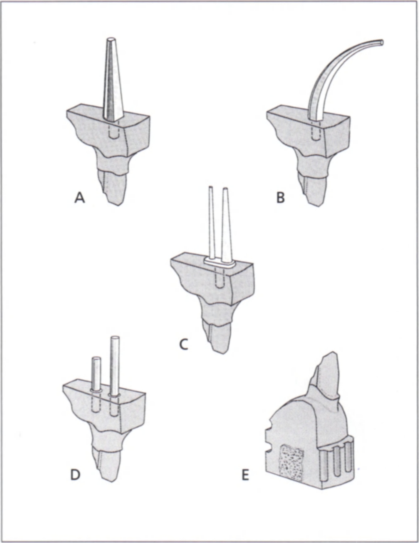 A

B

C

D

E